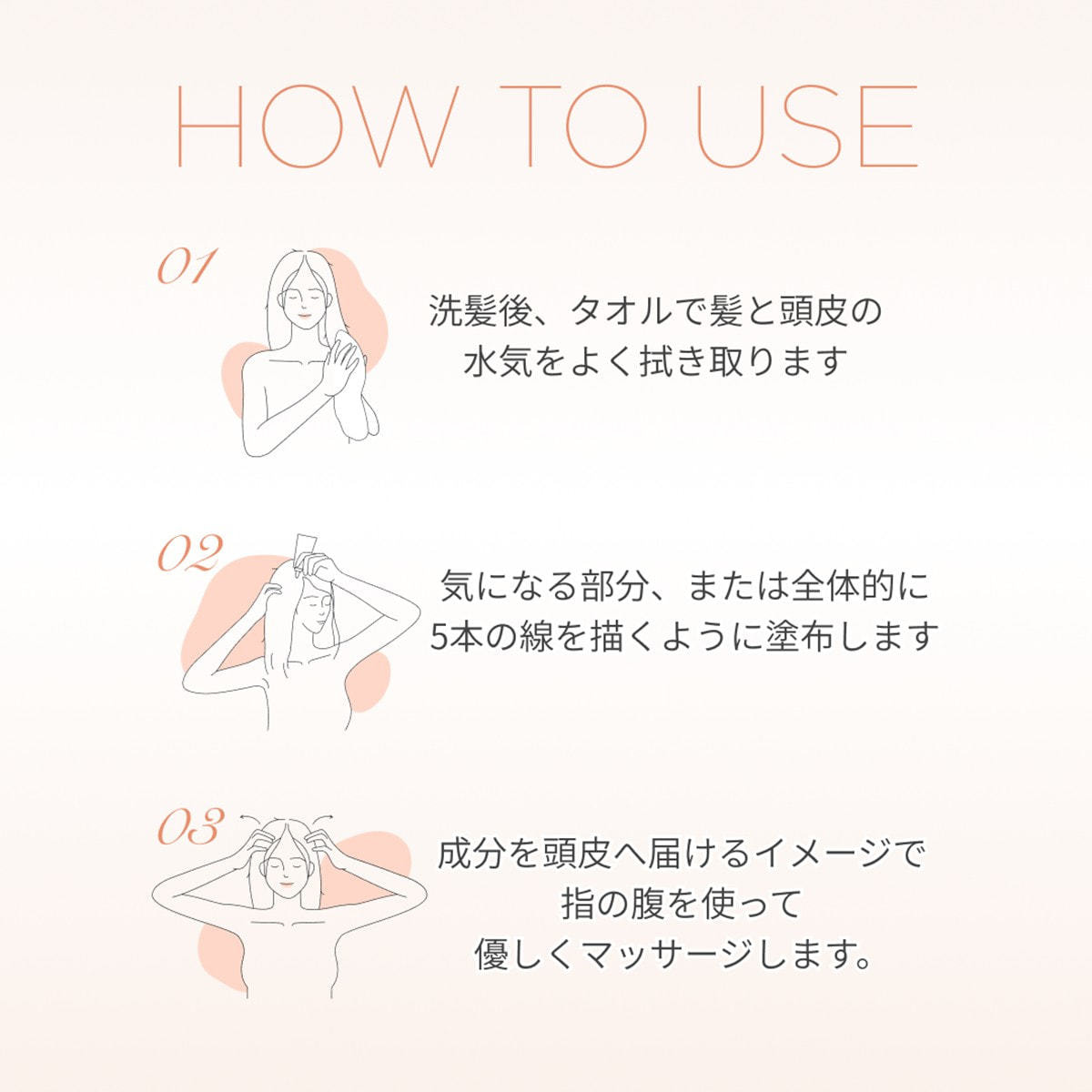 HOW TO USE

01

洗髪後、タオルで髪と頭皮の水気をよく拭き取ります

02

気になる部分、または全体的に5本の線を描くように塗布します

03

成分を頭皮へ届けるイメージで指の腹を使って優しくマッサージします。