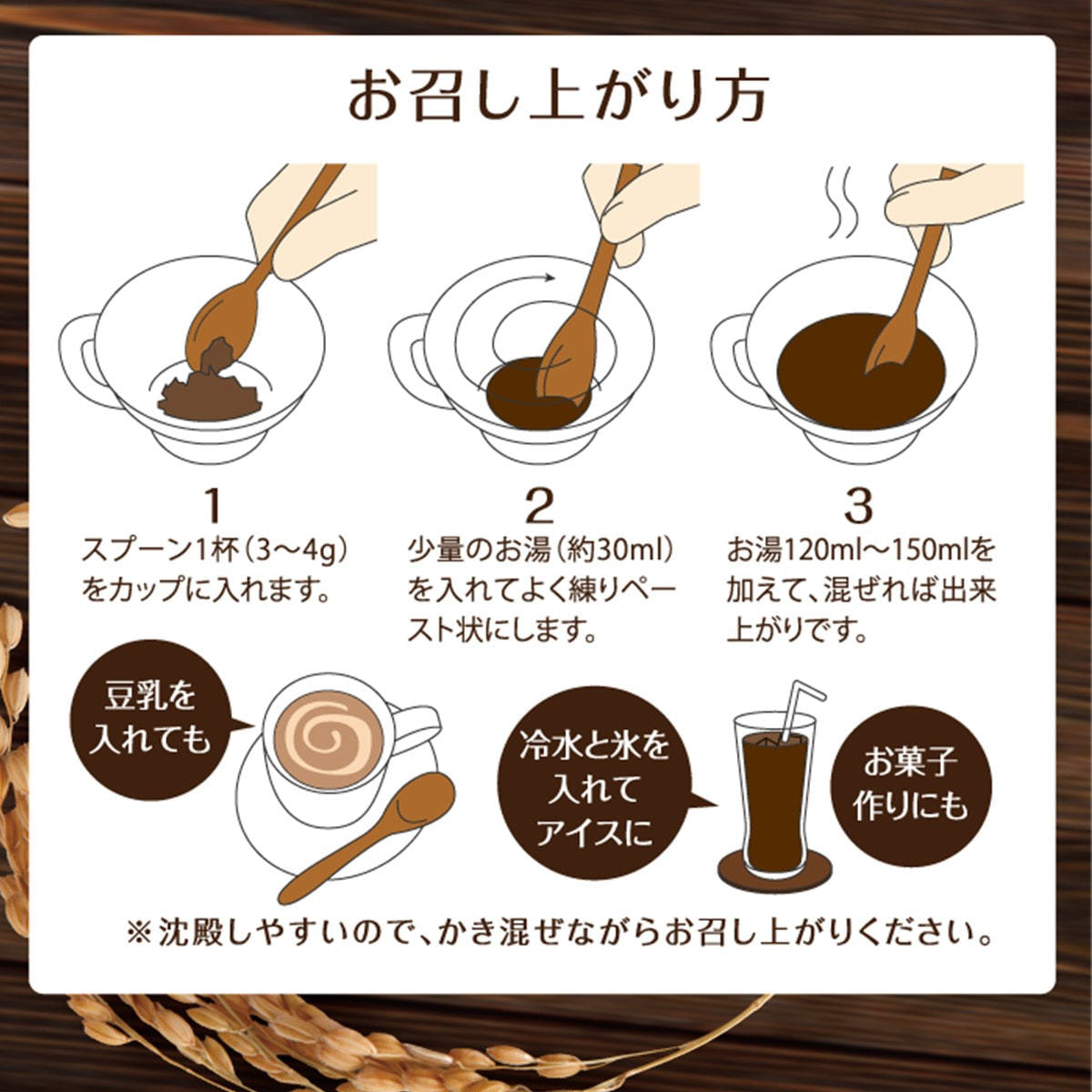 お召し上がり方

1
スプーン1杯（3〜4g）をカップに入れます。

2
少量のお湯（約30ml）を入れてよく練りペースト状にします。

3
お湯120ml〜150mlを加えて、混ぜれば出来上がりです。

豆乳を入れても

冷水と氷を入れてアイスに

お菓子作りにも

※沈殿しやすいので、かき混ぜながらお召し上がりください。